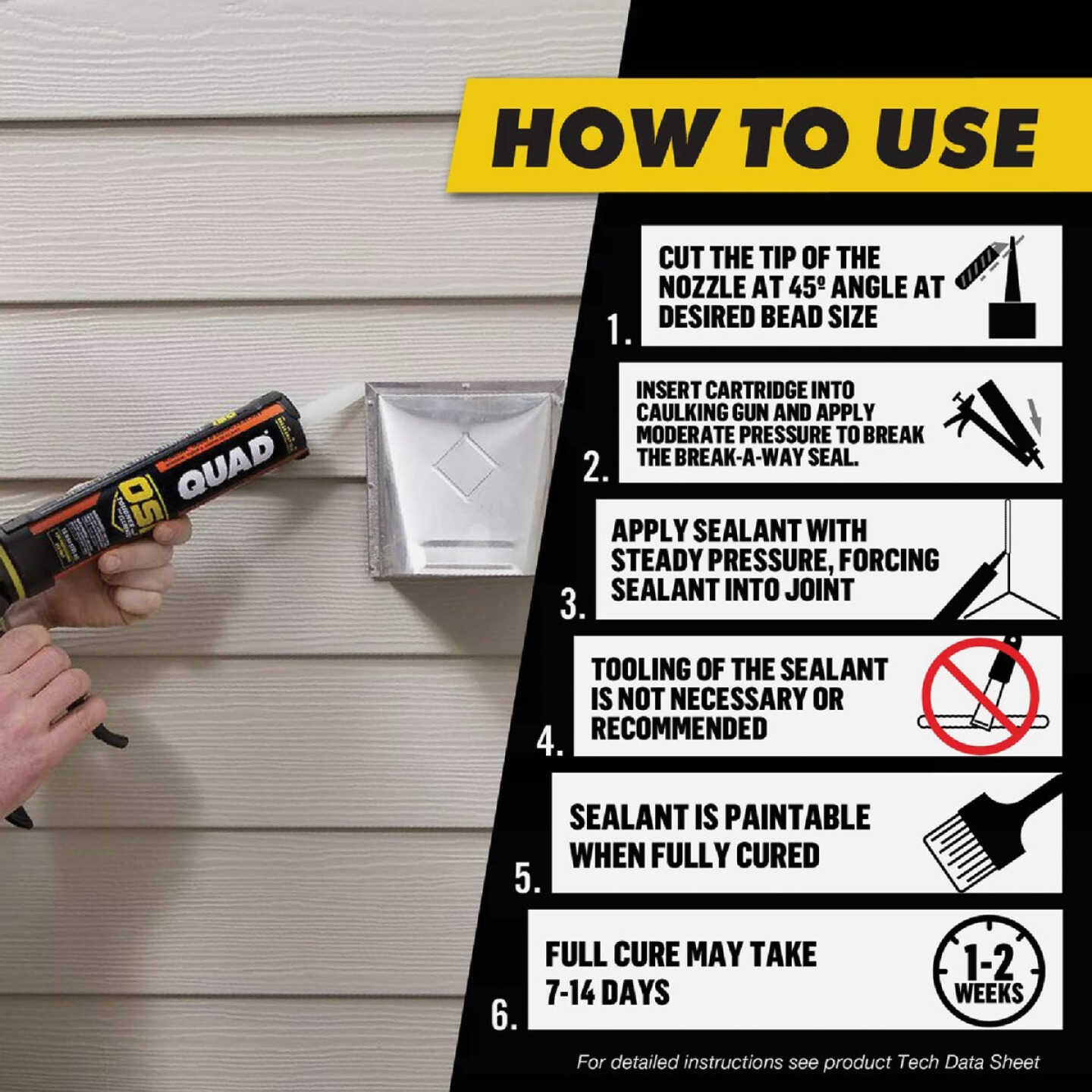 OSI QUAD

HOW TO USE

1. CUT THE TIP OF THE NOZZLE AT 45º ANGLE AT DESIRED BEAD SIZE

2. INSERT CARTRIDGE INTO CAULKING GUN AND APPLY MODERATE PRESSURE TO BREAK THE BREAK-A-WAY SEAL.

3. APPLY SEALANT WITH STEADY PRESSURE, FORCING SEALANT INTO JOINT

4. TOOLING OF THE SEALANT IS NOT NECESSARY OR RECOMMENDED

5. SEALANT IS PAINTABLE WHEN FULLY CURED

6. FULL CURE MAY TAKE 7-14 DAYS

1-2 WEEKS

For detailed instructions see product Tech Data Sheet