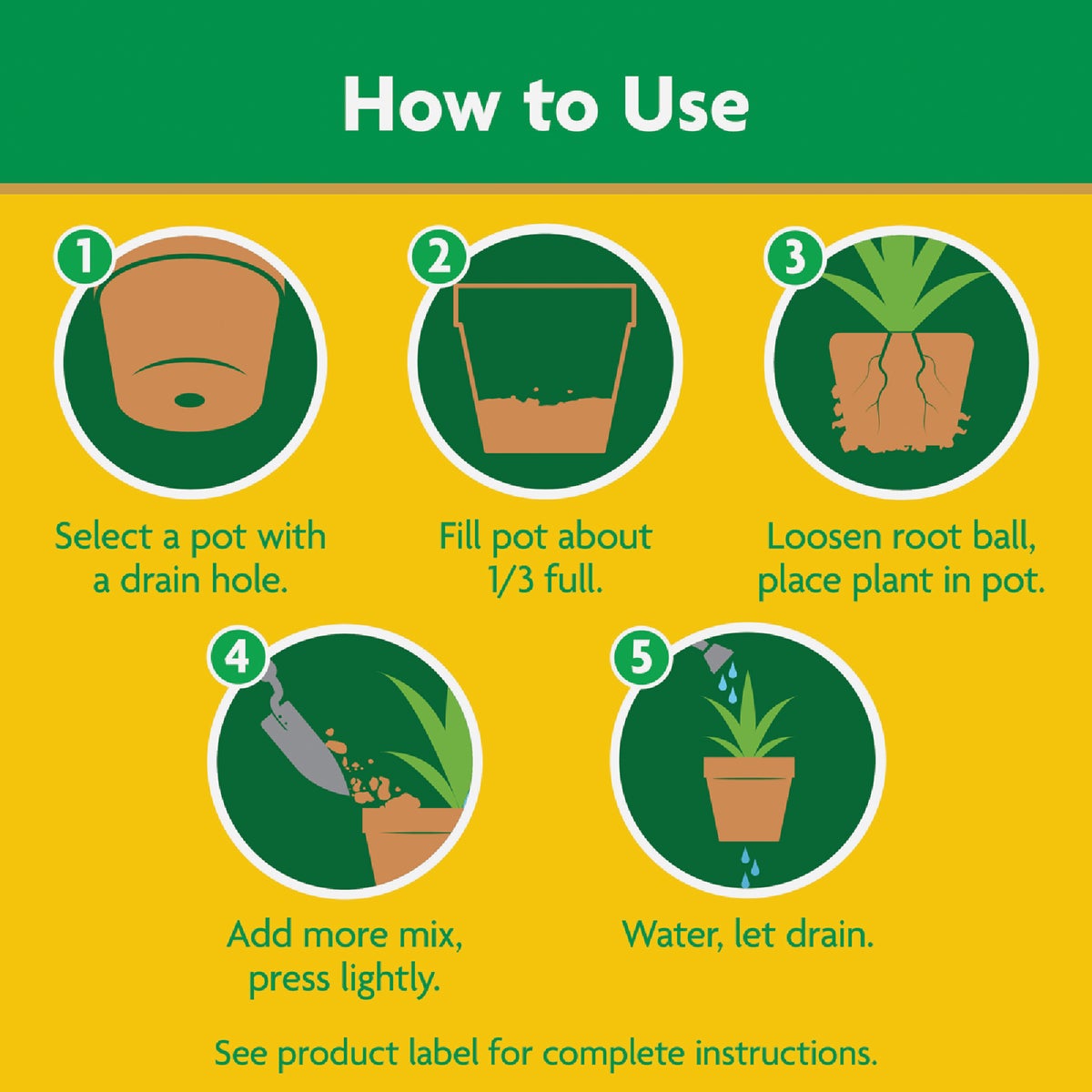 How to Use

1
Select a pot with a drain hole.

2
Fill pot about 1/3 full.

3
Loosen root ball, place plant in pot.

4
Add more mix, press lightly.

5
Water, let drain.

See product label for complete instructions.