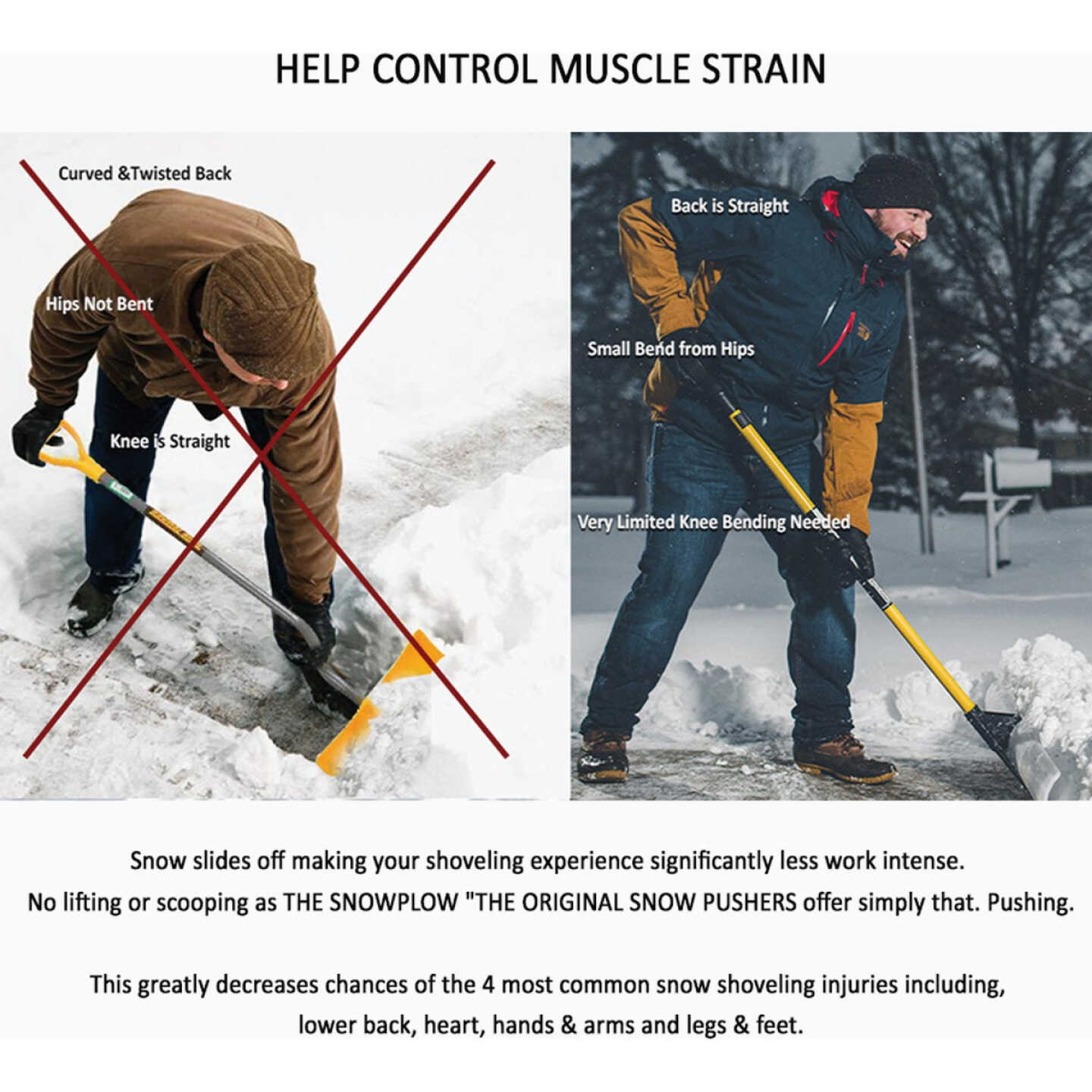 HELP CONTROL MUSCLE STRAIN

Curved &Twisted Back

Hips Not Bent

Knee is Straight

Back is Straight

Small Bend from Hips

Very Limited Knee Bending Needed

Snow slides off making your shoveling experience significantly less work intense.
No lifting or scooping as THE SNOWPLOW "THE ORIGINAL SNOW PUSHERS offer simply that. Pushing.

This greatly decreases chances of the 4 most common snow shoveling injuries including, lower back, heart, hands & arms and legs & feet.