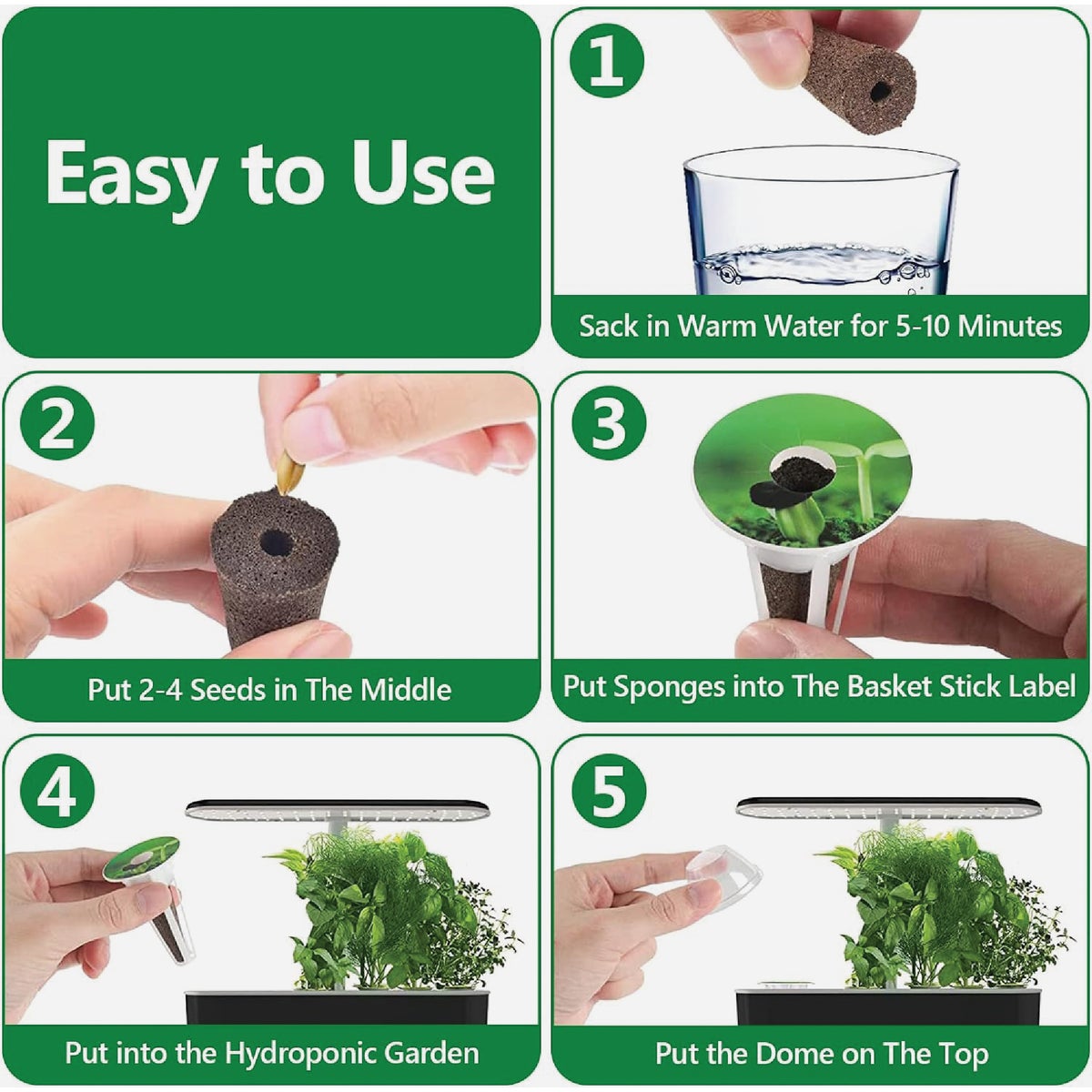 Easy to Use

1

Sack in Warm Water for 5-10 Minutes

2

Put 2-4 Seeds in The Middle

3

Put Sponges into The Basket Stick Label

4

Put into the Hydroponic Garden

5

Put the Dome on The Top