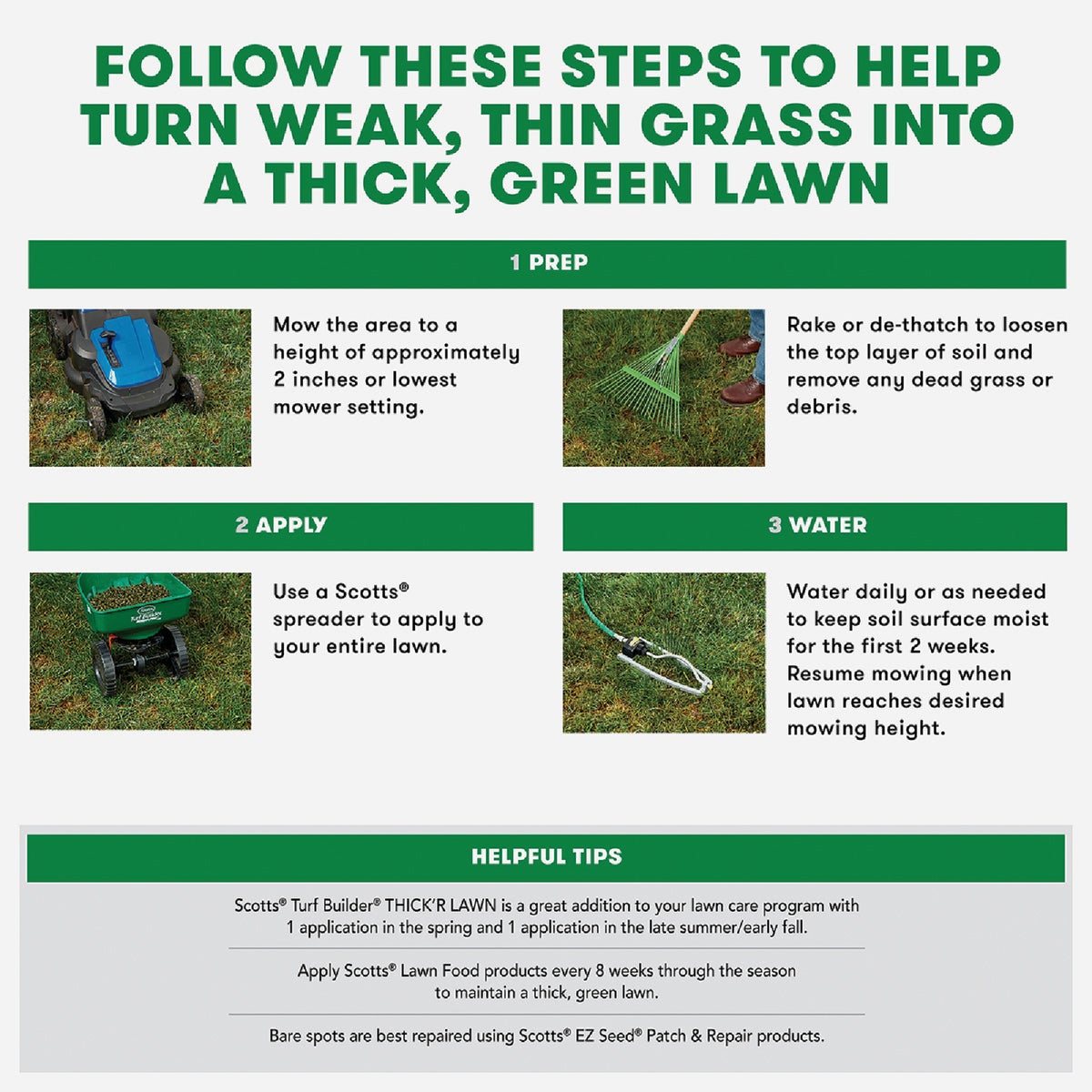 FOLLOW THESE STEPS TO HELP TURN WEAK, THIN GRASS INTO A THICK, GREEN LAWN

1 PREP

Mow the area to a height of approximately 2 inches or lowest mower setting.

Rake or de-thatch to loosen the top layer of soil and remove any dead grass or debris.

2 APPLY

Scotts
Turf Builder

Use a Scotts® spreader to apply to your entire lawn.

3 WATER

Water daily or as needed to keep soil surface moist for the first 2 weeks. Resume mowing when lawn reaches desired mowing height.

HELPFUL TIPS

Scotts® Turf Builder® THICK'R LAWN is a great addition to your lawn care program with 1 application in the spring and 1 application in the late summer/early fall.

Apply Scotts® Lawn Food products every 8 weeks through the season to maintain a thick, green lawn.

Bare spots are best repaired using Scotts® EZ Seed® Patch & Repair products.