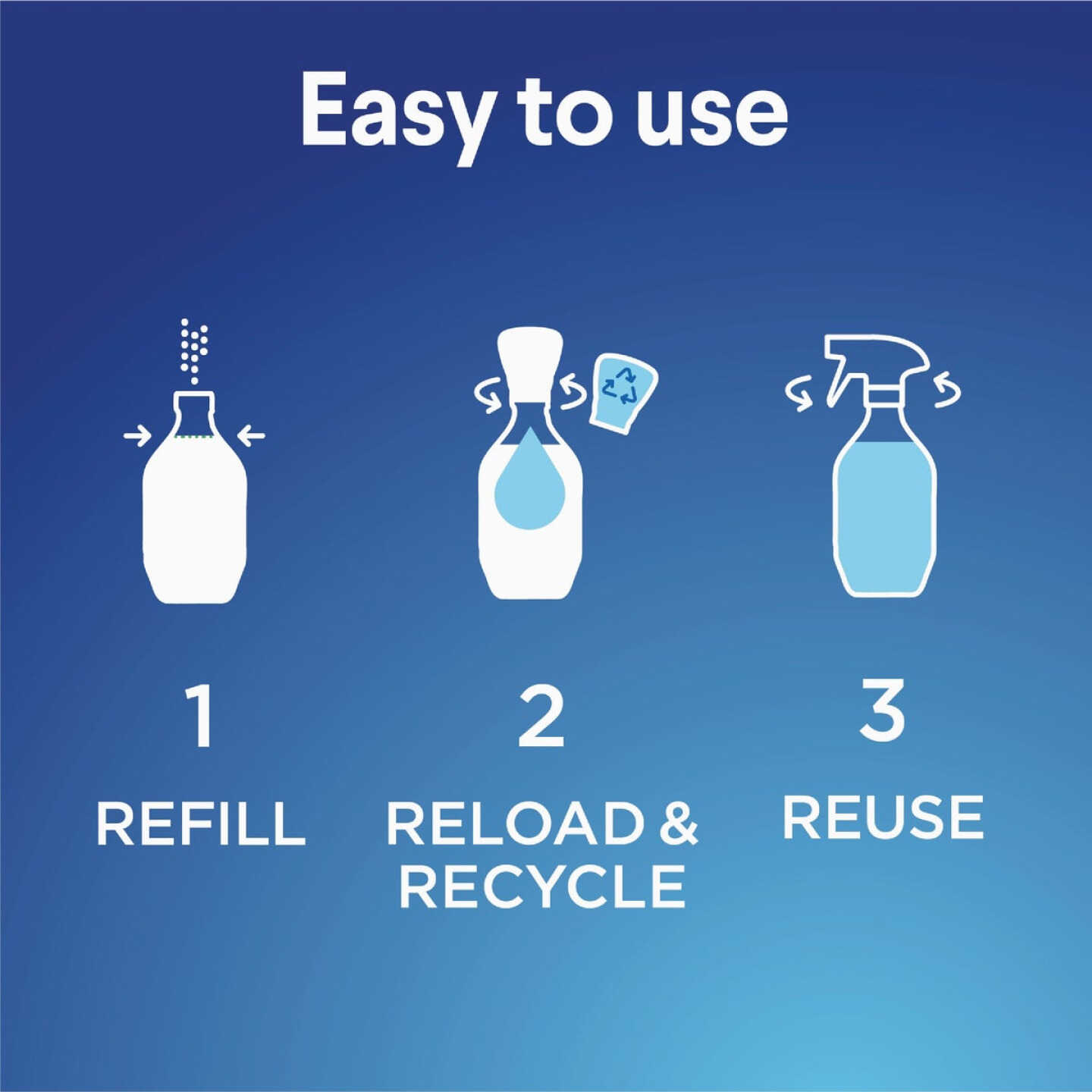 Easy to use

1
REFILL

2
RELOAD & RECYCLE

3
REUSE