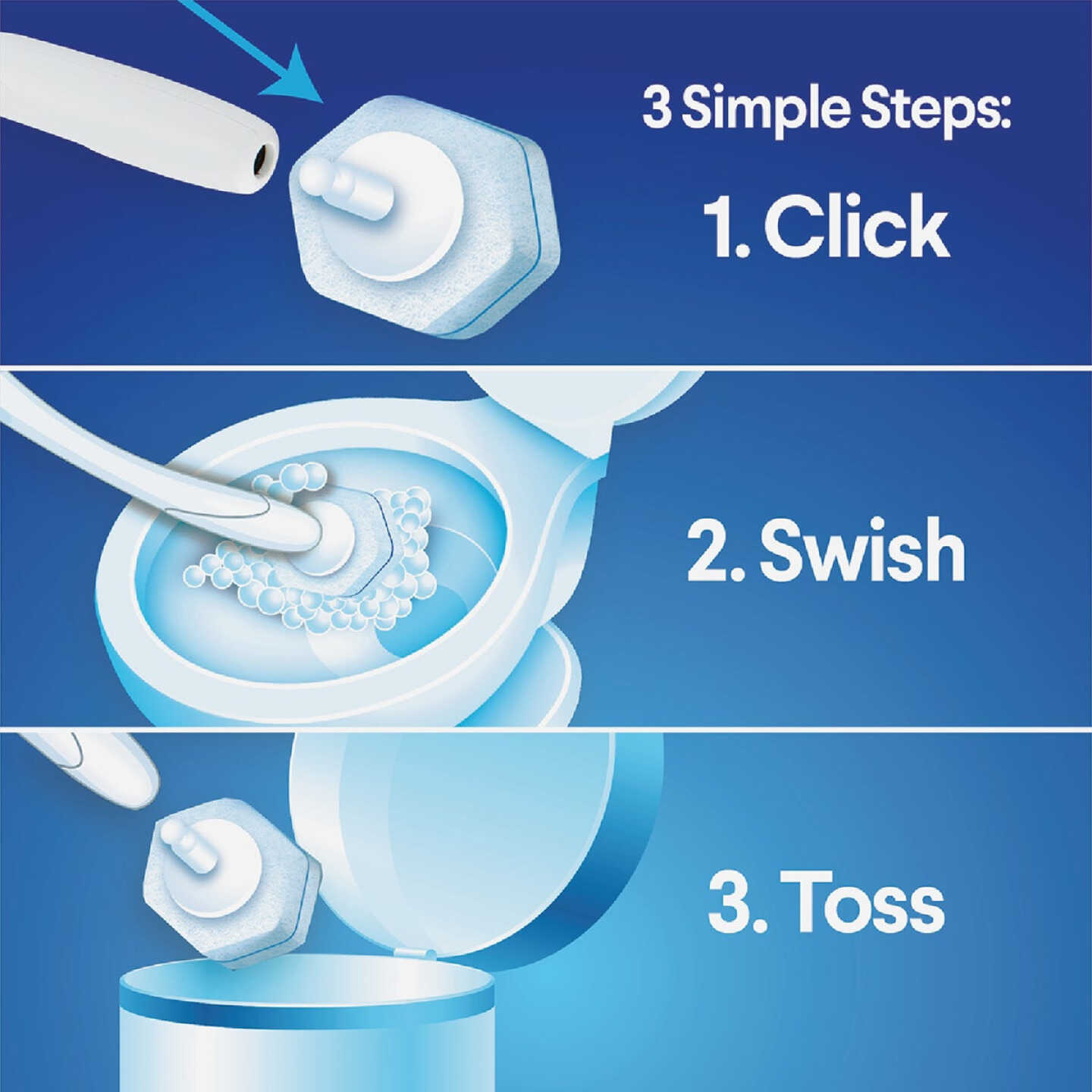 3 Simple Steps:

1. Click

2. Swish

3. Toss