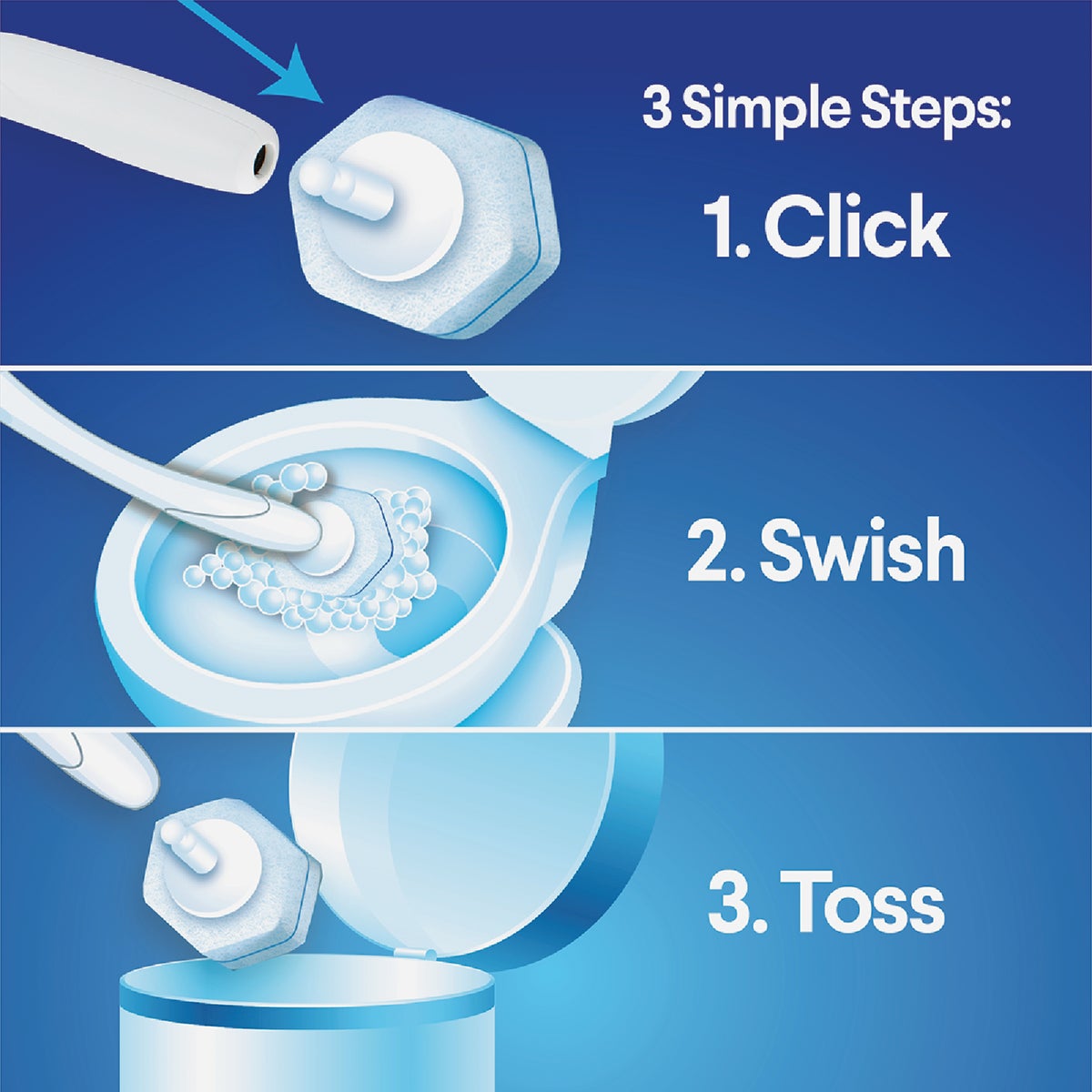 3 Simple Steps:

1. Click

2. Swish

3. Toss