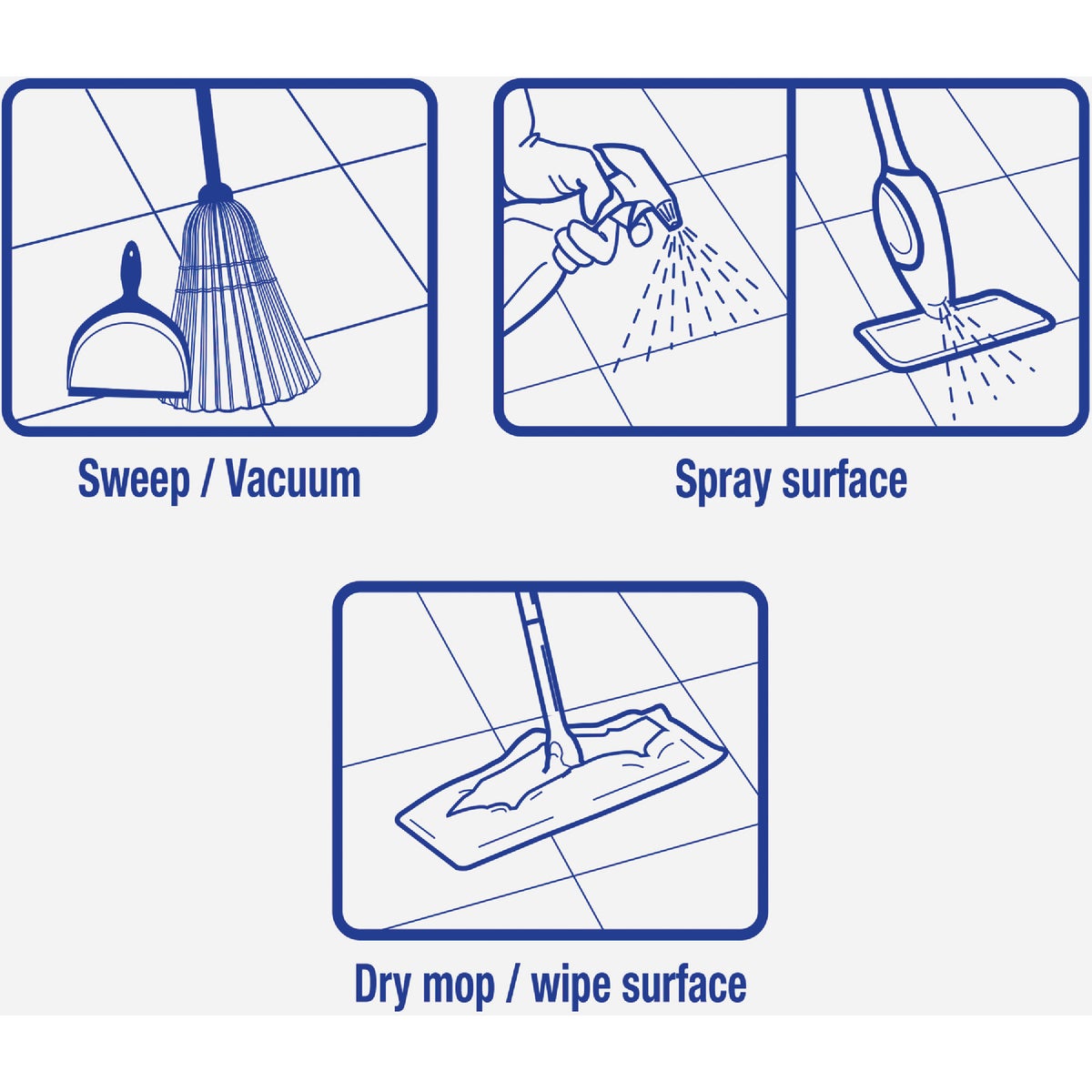 Sweep / Vacuum

Spray surface

Dry mop / wipe surface