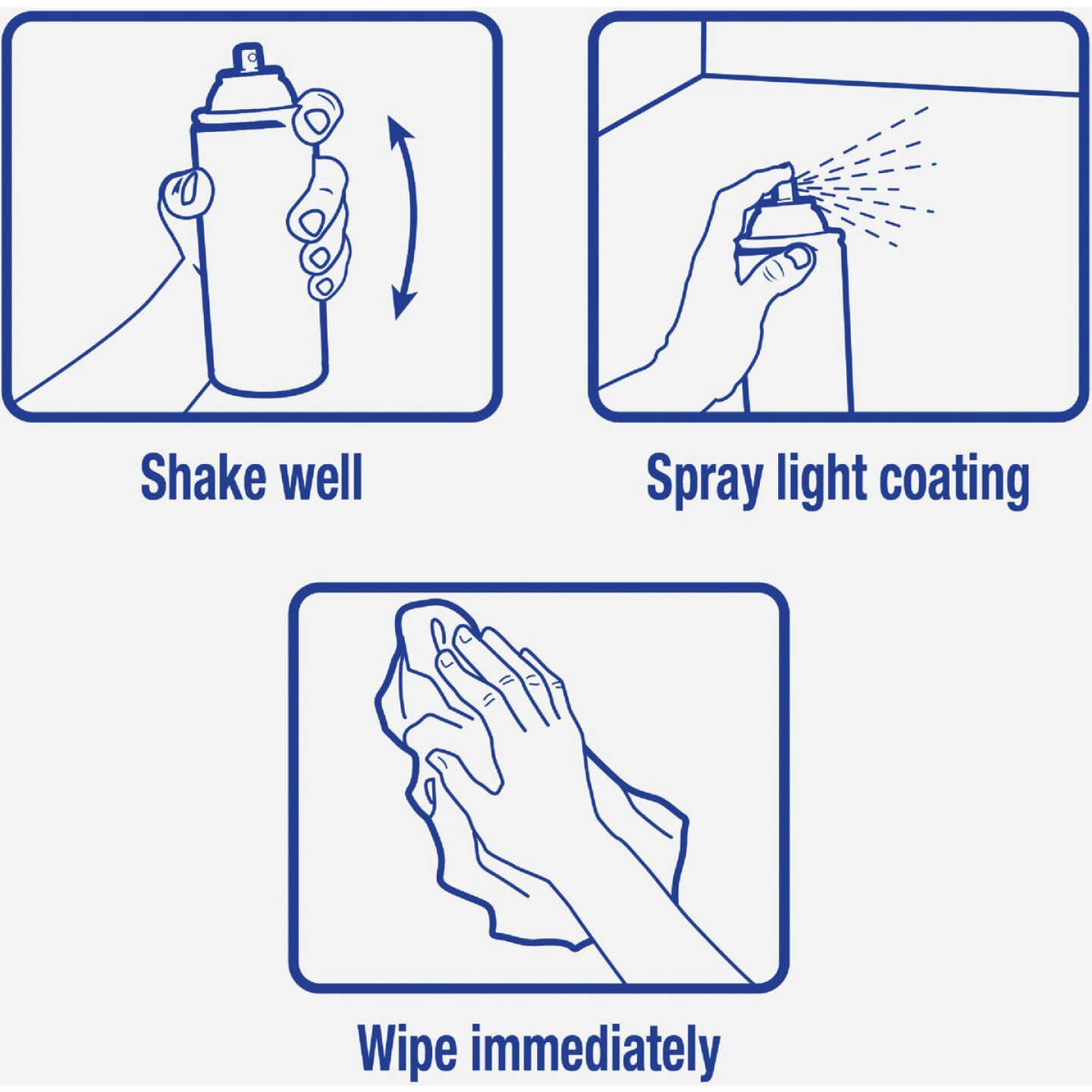 Shake well

Spray light coating

Wipe immediately