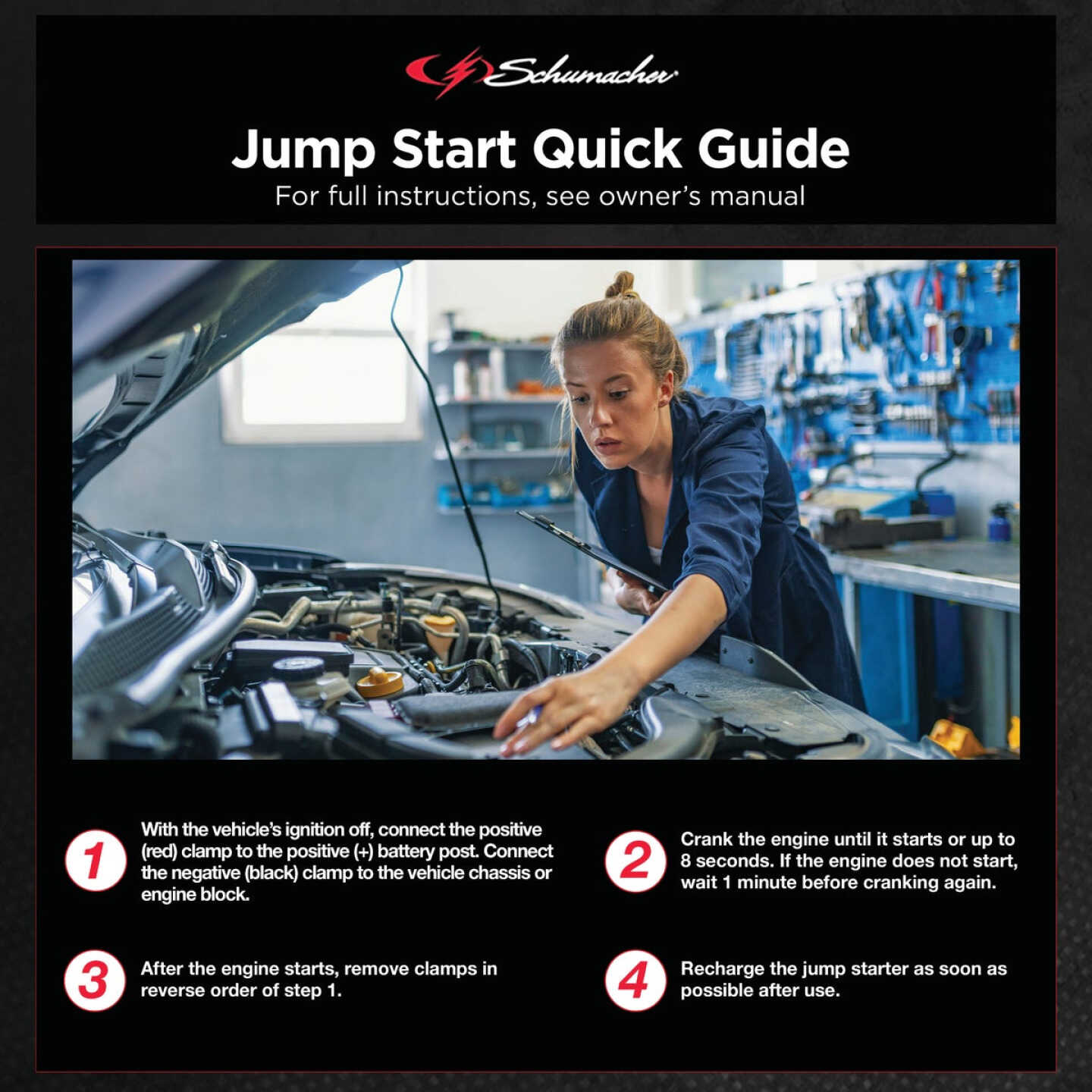 Schumacher

Jump Start Quick Guide
For full instructions, see owner's manual

1 With the vehicle's ignition off, connect the positive (red) clamp to the positive (+) battery post. Connect the negative (black) clamp to the vehicle chassis or engine block.

2 Crank the engine until it starts or up to 8 seconds. If the engine does not start, wait 1 minute before cranking again.

3 After the engine starts, remove clamps in reverse order of step 1.

4 Recharge the jump starter as soon as possible after use.