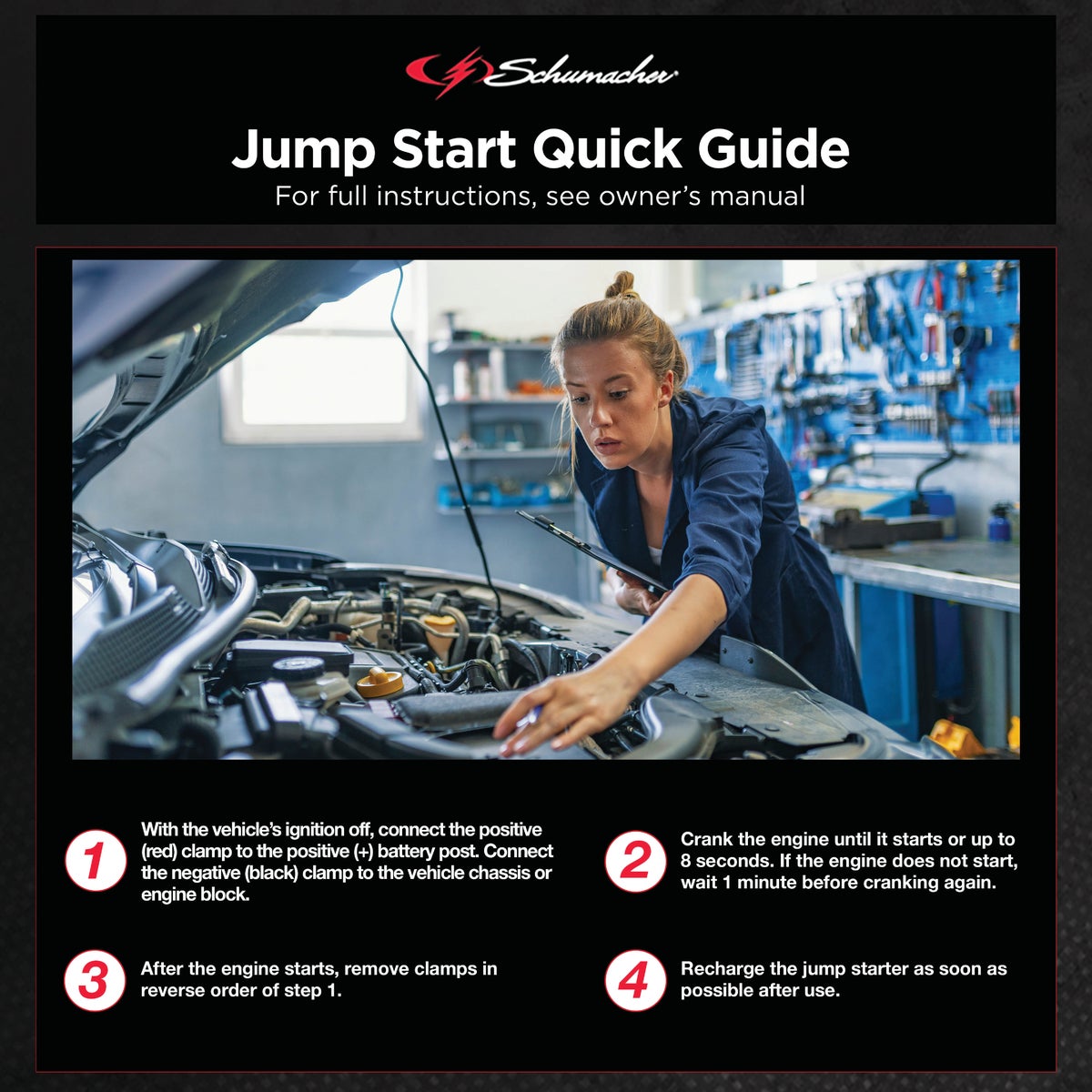 Schumacher

Jump Start Quick Guide

For full instructions, see owner's manual

1 With the vehicle's ignition off, connect the positive (red) clamp to the positive (+) battery post. Connect the negative (black) clamp to the vehicle chassis or engine block.

2 Crank the engine until it starts or up to 8 seconds. If the engine does not start, wait 1 minute before cranking again.

3 After the engine starts, remove clamps in reverse order of step 1.

4 Recharge the jump starter as soon as possible after use.