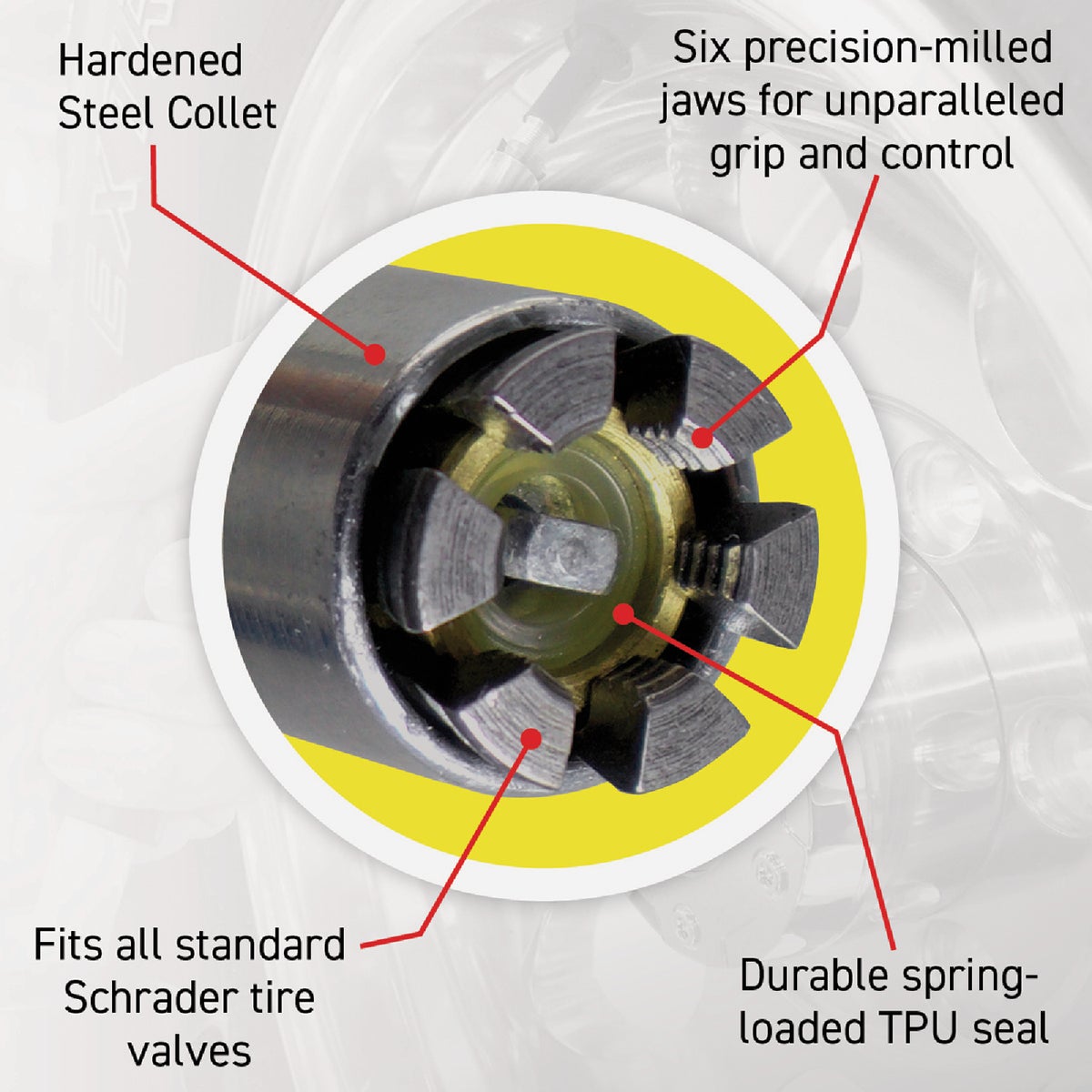 Hardened Steel Collet

Six precision-milled jaws for unparalleled grip and control

Fits all standard Schrader tire valves

Durable spring-loaded TPU seal