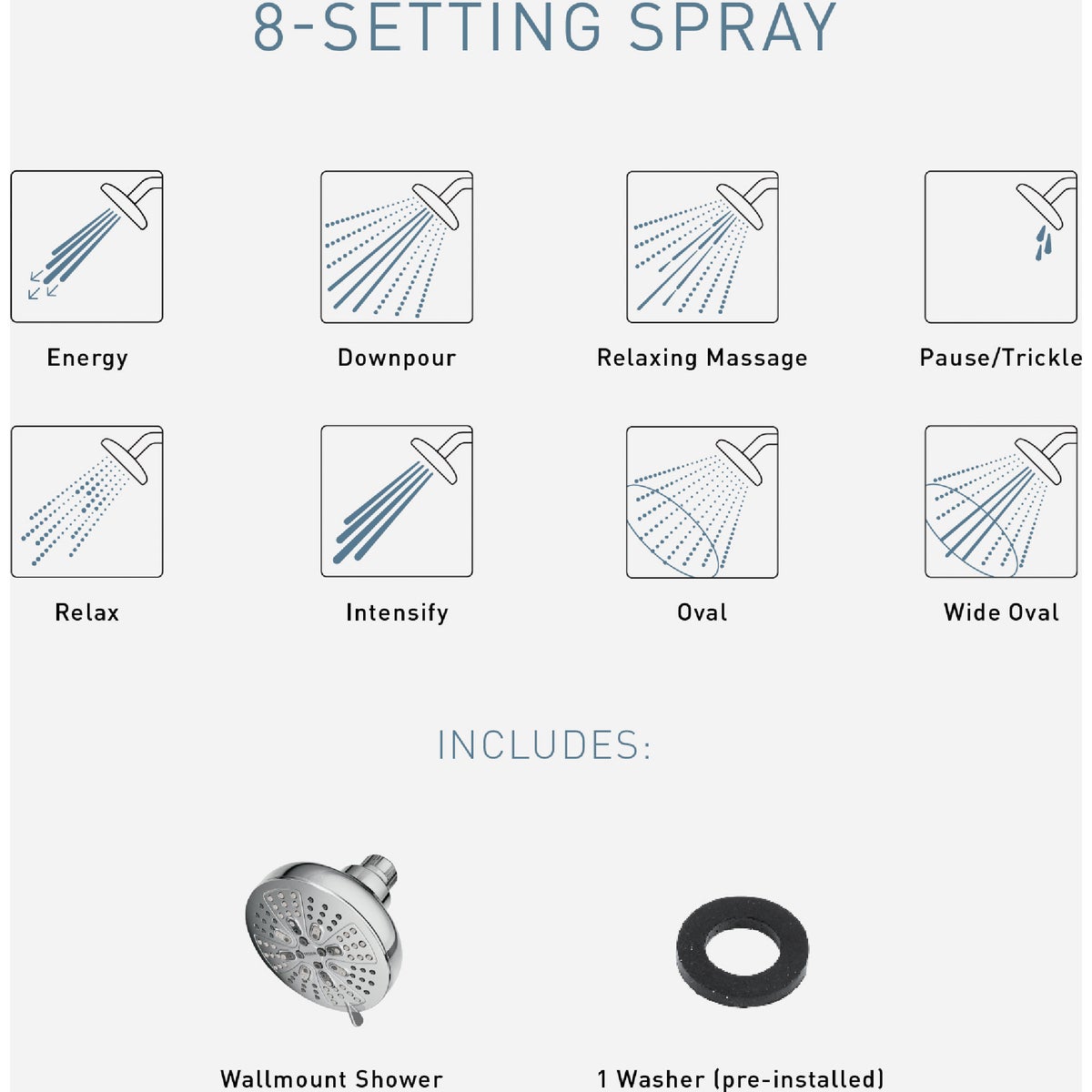 8-SETTING SPRAY

Energy

Downpour

Relaxing Massage

Pause/Trickle

Relax

Intensify

Oval

Wide Oval

INCLUDES:

Wallmount Shower

1 Washer (pre-installed)