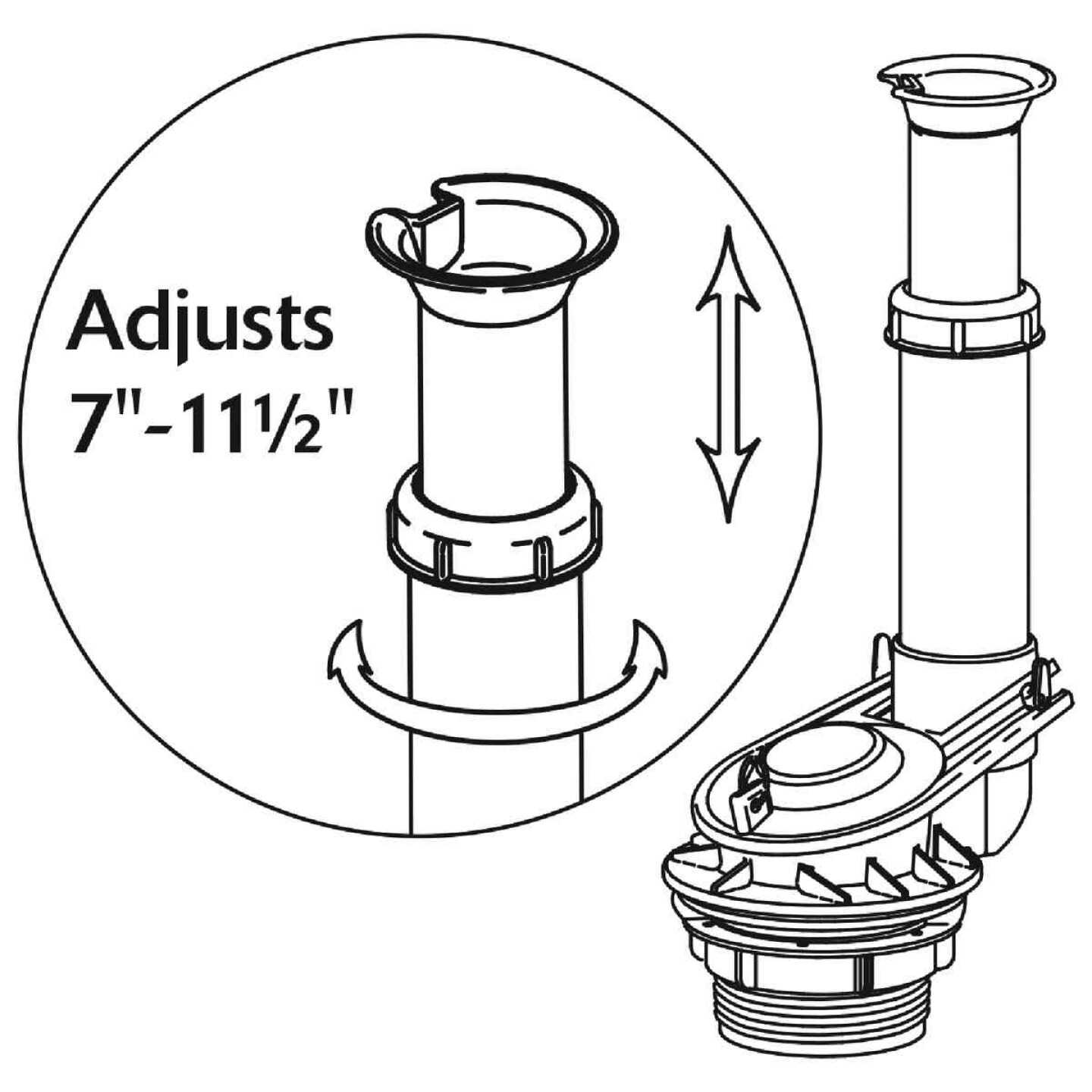 Adjusts
7"-11½"