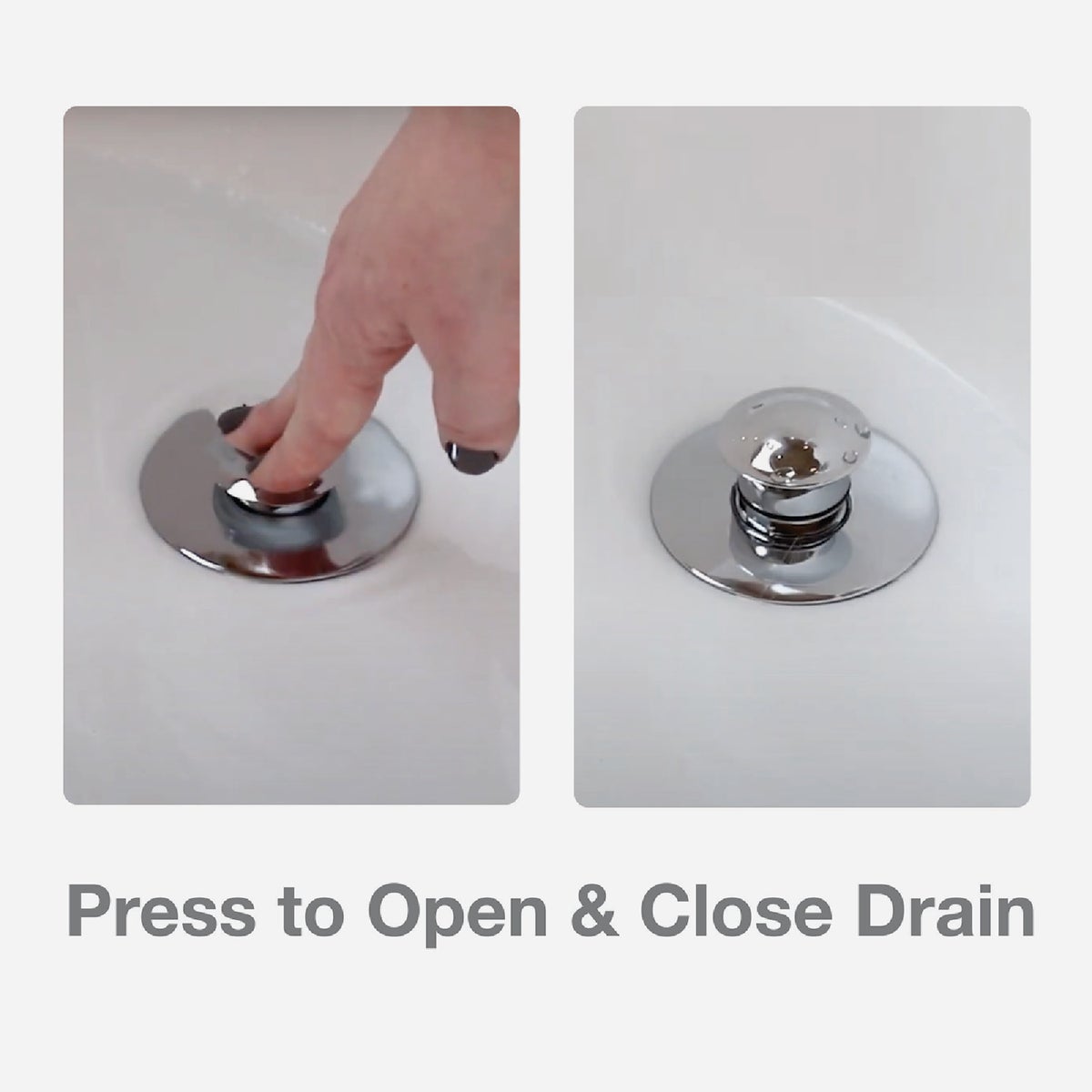 Press to Open & Close Drain