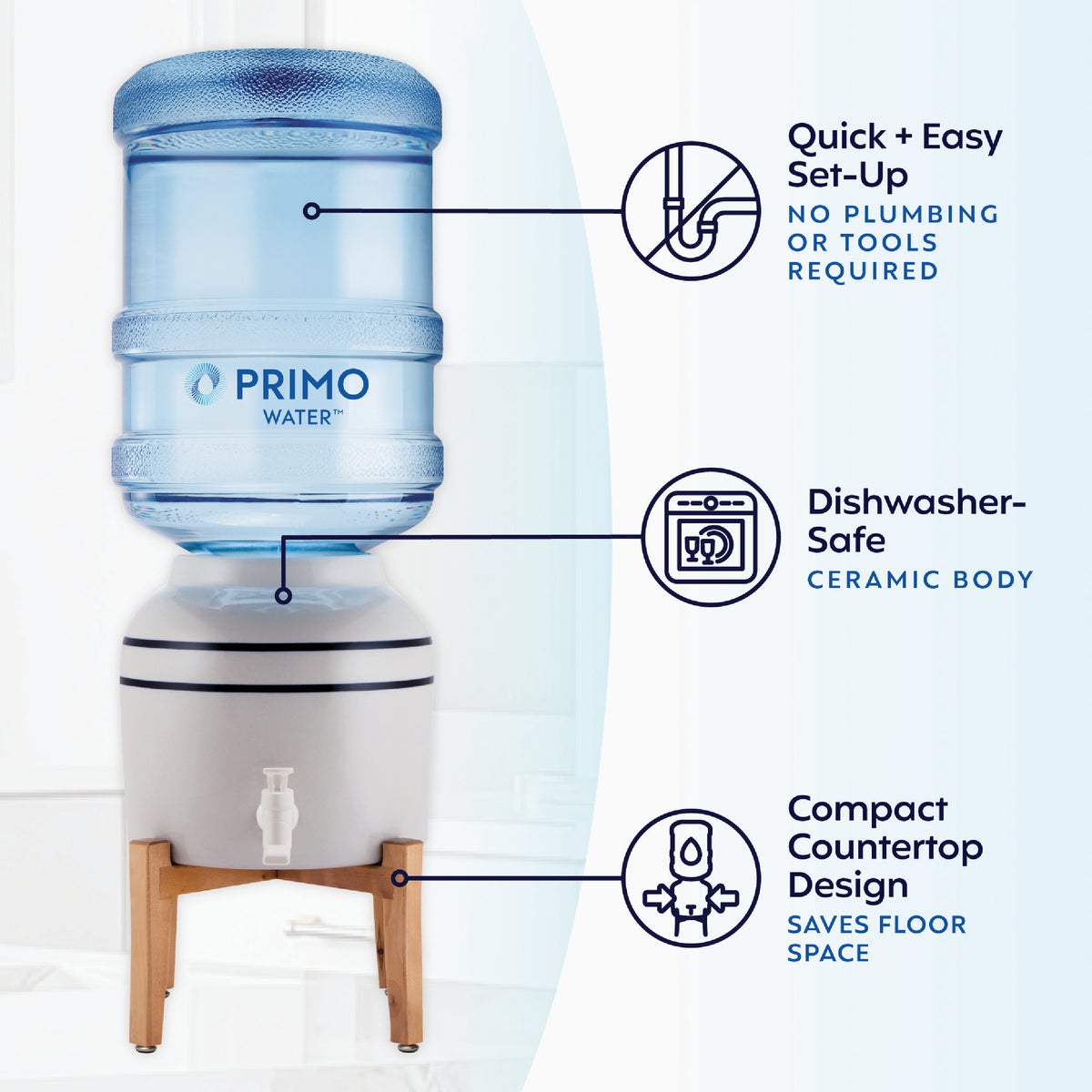 PRIMO
WATER™

Quick + Easy Set-Up
NO PLUMBING OR TOOLS REQUIRED

Dishwasher-Safe
CERAMIC BODY

Compact Countertop Design
SAVES FLOOR SPACE