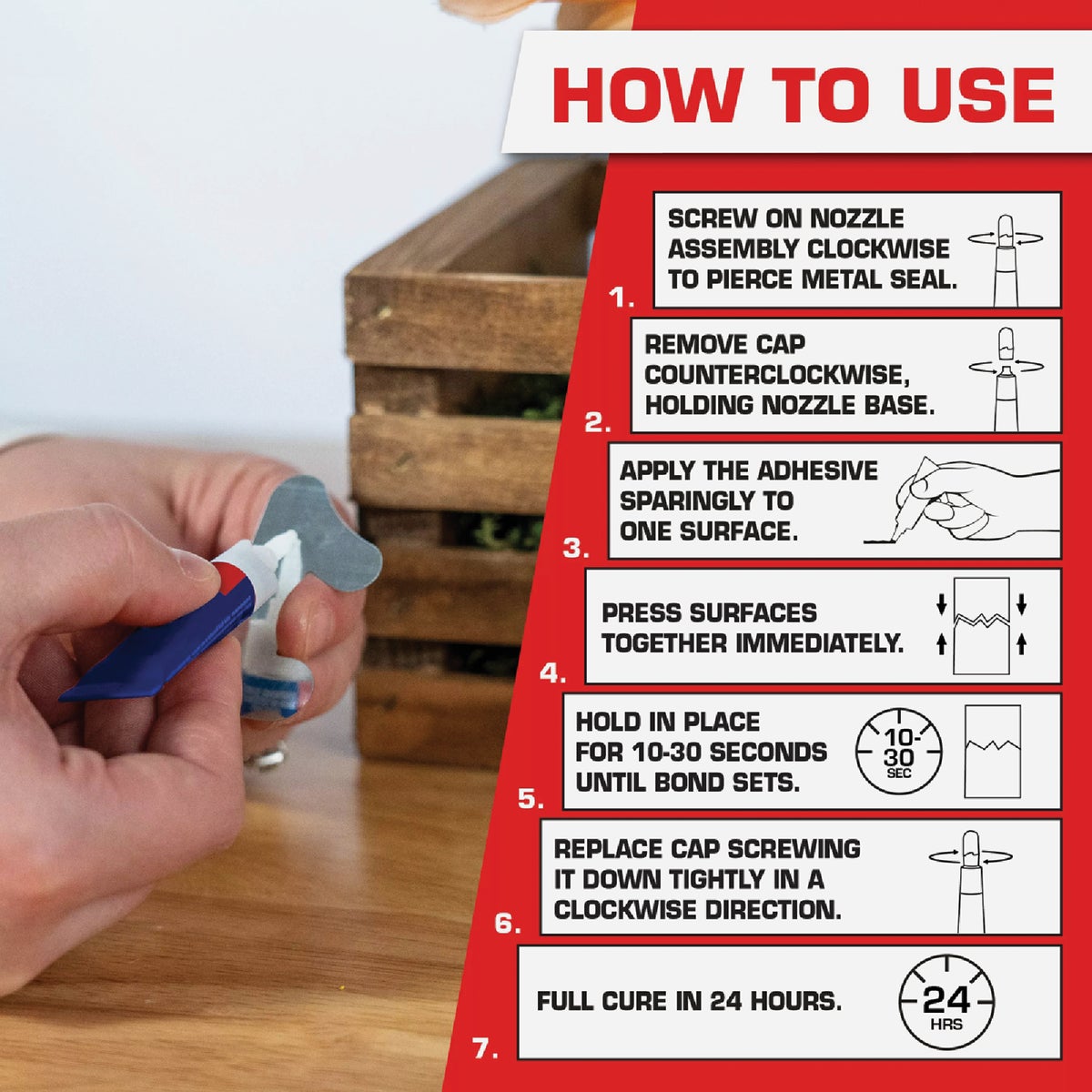 HOW TO USE

1. SCREW ON NOZZLE ASSEMBLY CLOCKWISE TO PIERCE METAL SEAL.

2. REMOVE CAP COUNTERCLOCKWISE, HOLDING NOZZLE BASE.

3. APPLY THE ADHESIVE SPARINGLY TO ONE SURFACE.

4. PRESS SURFACES TOGETHER IMMEDIATELY.

5. HOLD IN PLACE FOR 10-30 SECONDS UNTIL BOND SETS.

10-30 SEC

6. REPLACE CAP SCREWING IT DOWN TIGHTLY IN A CLOCKWISE DIRECTION.

7. FULL CURE IN 24 HOURS.

24 HRS