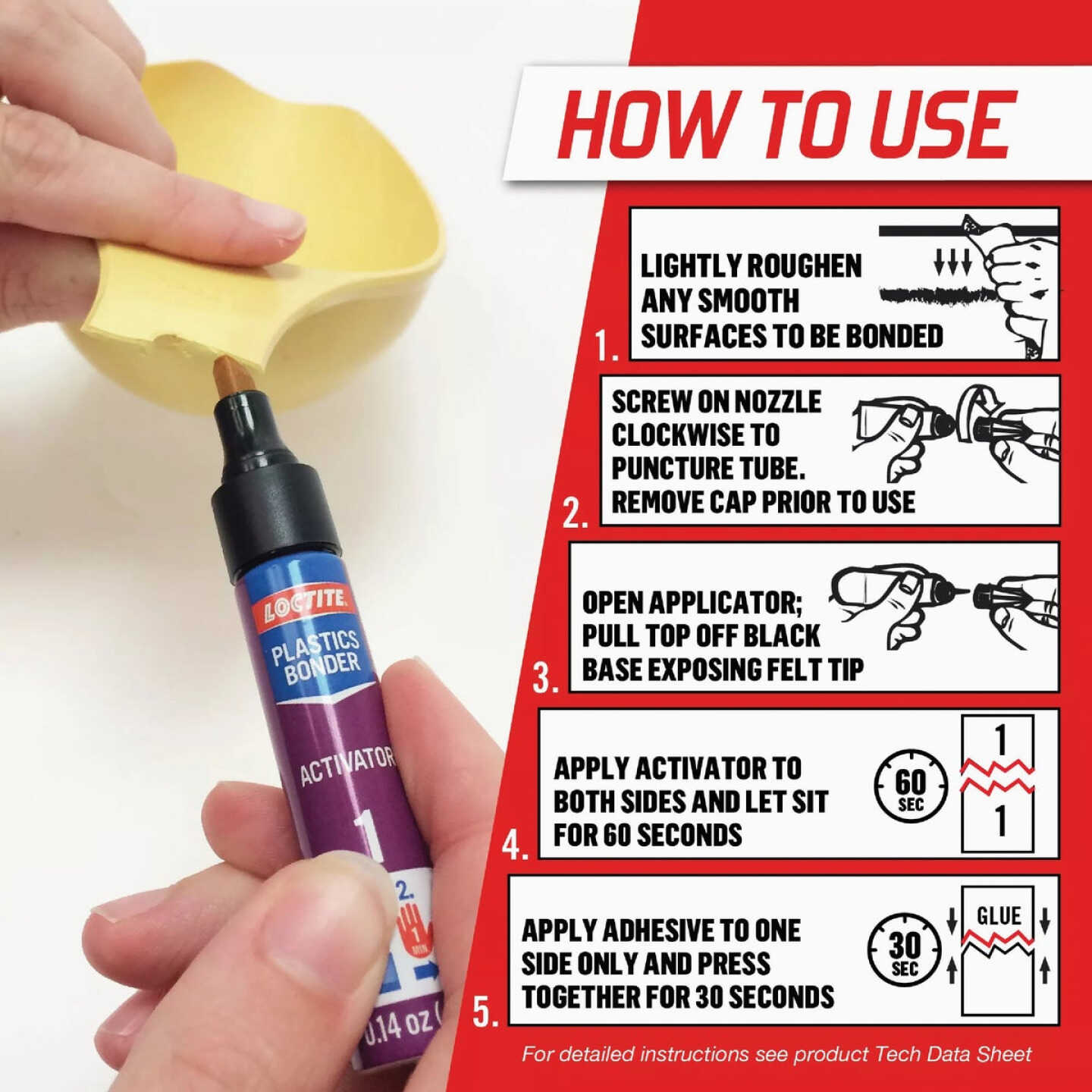 LOCTITE
PLASTICS BONDER
ACTIVATOR
1
2.
1 MIN
0.14 oz

HOW TO USE

1. LIGHTLY ROUGHEN ANY SMOOTH SURFACES TO BE BONDED

2. SCREW ON NOZZLE CLOCKWISE TO PUNCTURE TUBE. REMOVE CAP PRIOR TO USE

3. OPEN APPLICATOR; PULL TOP OFF BLACK BASE EXPOSING FELT TIP

4. APPLY ACTIVATOR TO BOTH SIDES AND LET SIT FOR 60 SECONDS
60 SEC
1
1

5. APPLY ADHESIVE TO ONE SIDE ONLY AND PRESS TOGETHER FOR 30 SECONDS
30 SEC
GLUE

For detailed instructions see product Tech Data Sheet