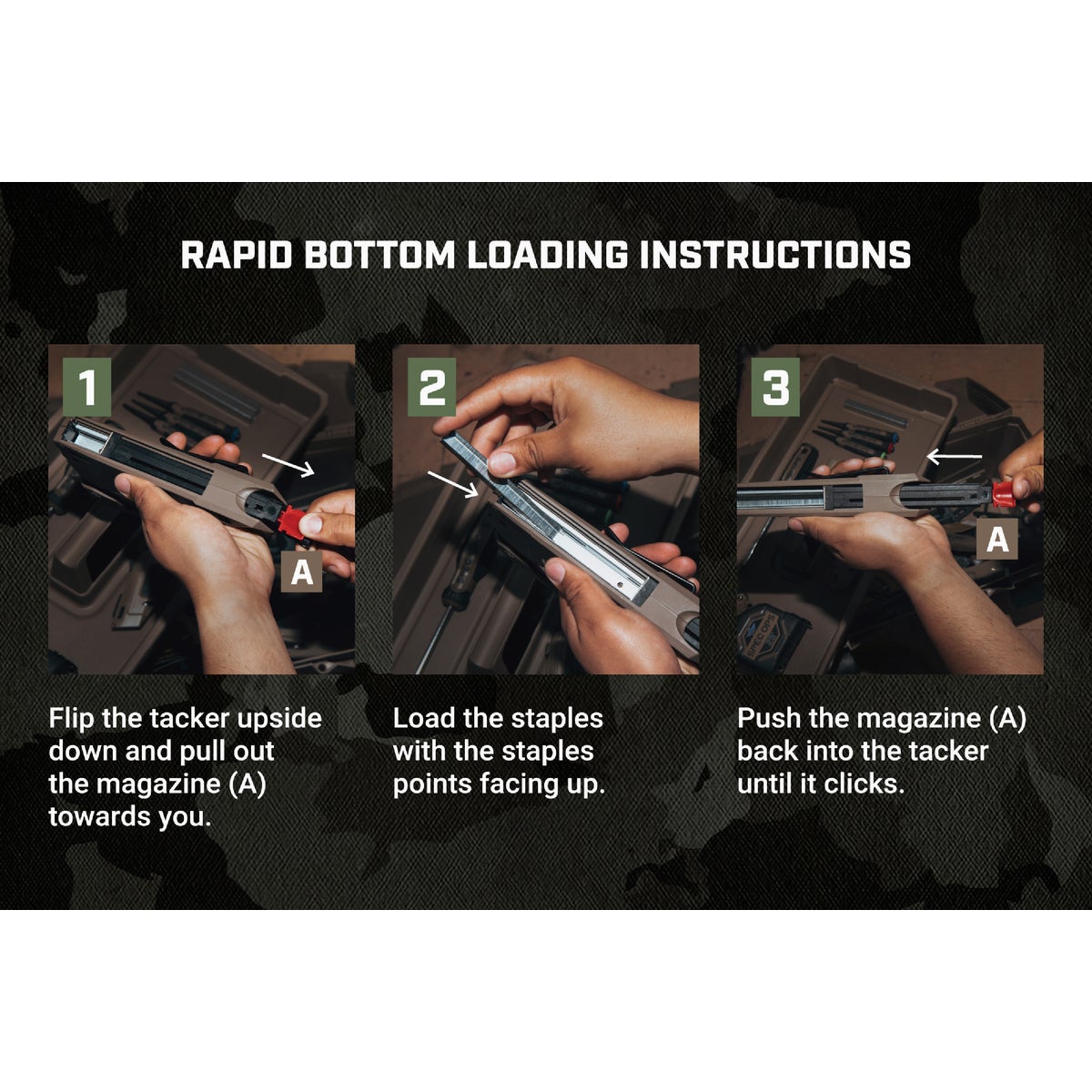 RAPID BOTTOM LOADING INSTRUCTIONS

1

A

Flip the tacker upside down and pull out the magazine (A) towards you.

2

Load the staples with the staples points facing up.

3

A

Push the magazine (A) back into the tacker until it clicks.