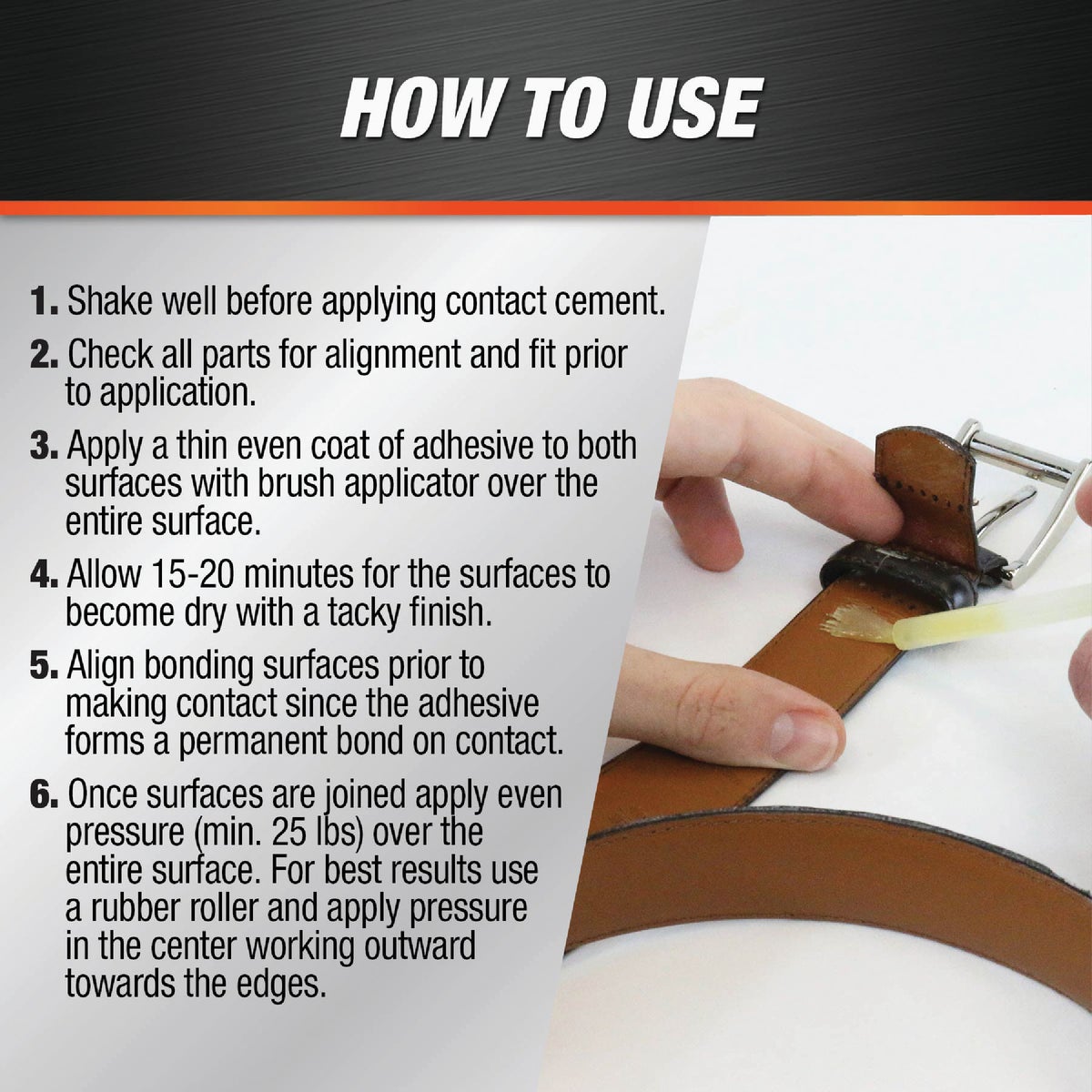 HOW TO USE

1. Shake well before applying contact cement.

2. Check all parts for alignment and fit prior to application.

3. Apply a thin even coat of adhesive to both surfaces with brush applicator over the entire surface.

4. Allow 15-20 minutes for the surfaces to become dry with a tacky finish.

5. Align bonding surfaces prior to making contact since the adhesive forms a permanent bond on contact.

6. Once surfaces are joined apply even pressure (min. 25 lbs) over the entire surface. For best results use a rubber roller and apply pressure in the center working outward towards the edges.