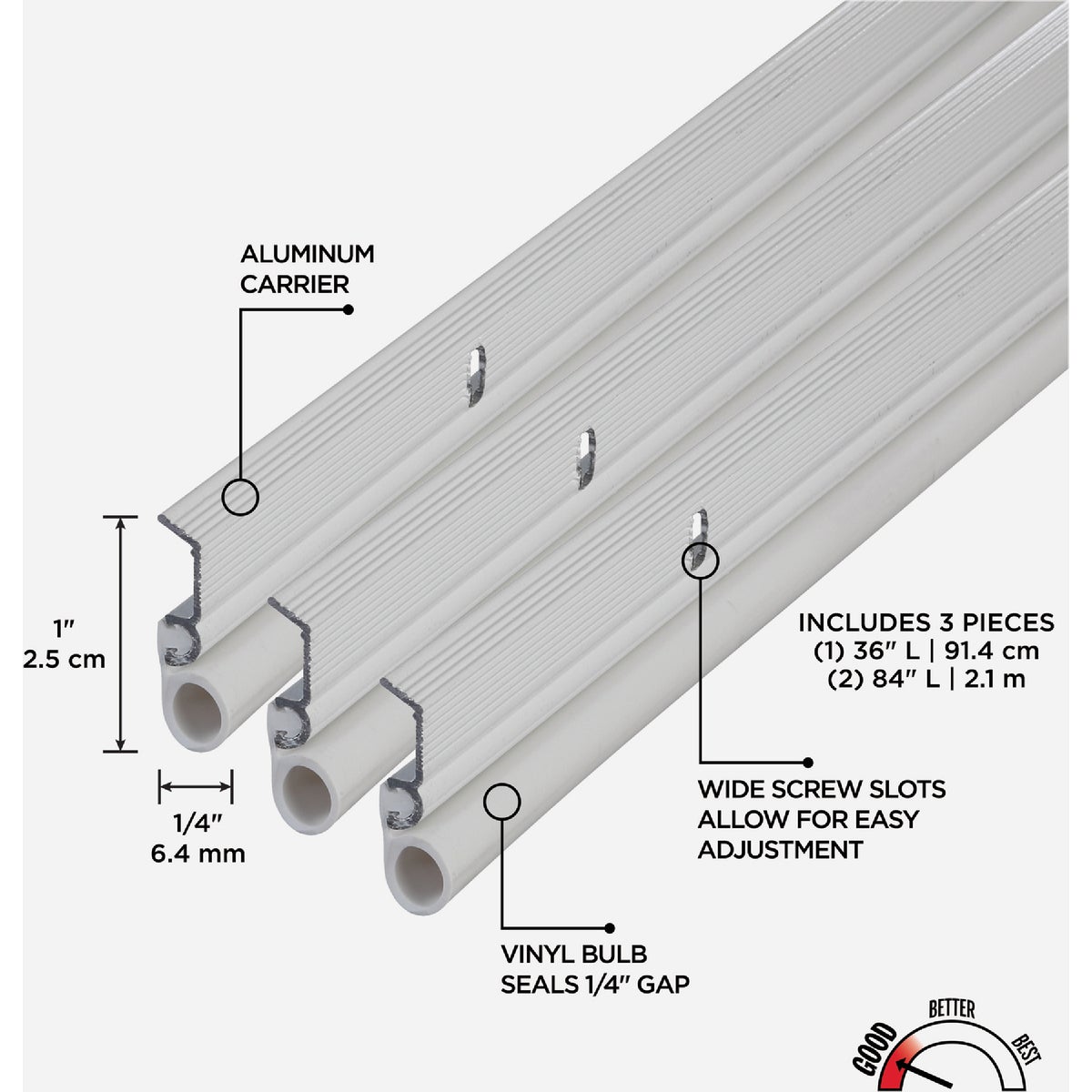 ALUMINUM CARRIER

1″
2.5 cm

1/4″
6.4 mm

INCLUDES 3 PIECES
(1) 36″ L | 91.4 cm
(2) 84″ L | 2.1 m

WIDE SCREW SLOTS ALLOW FOR EASY ADJUSTMENT

VINYL BULB SEALS 1/4″ GAP

GOOD
BETTER
BEST