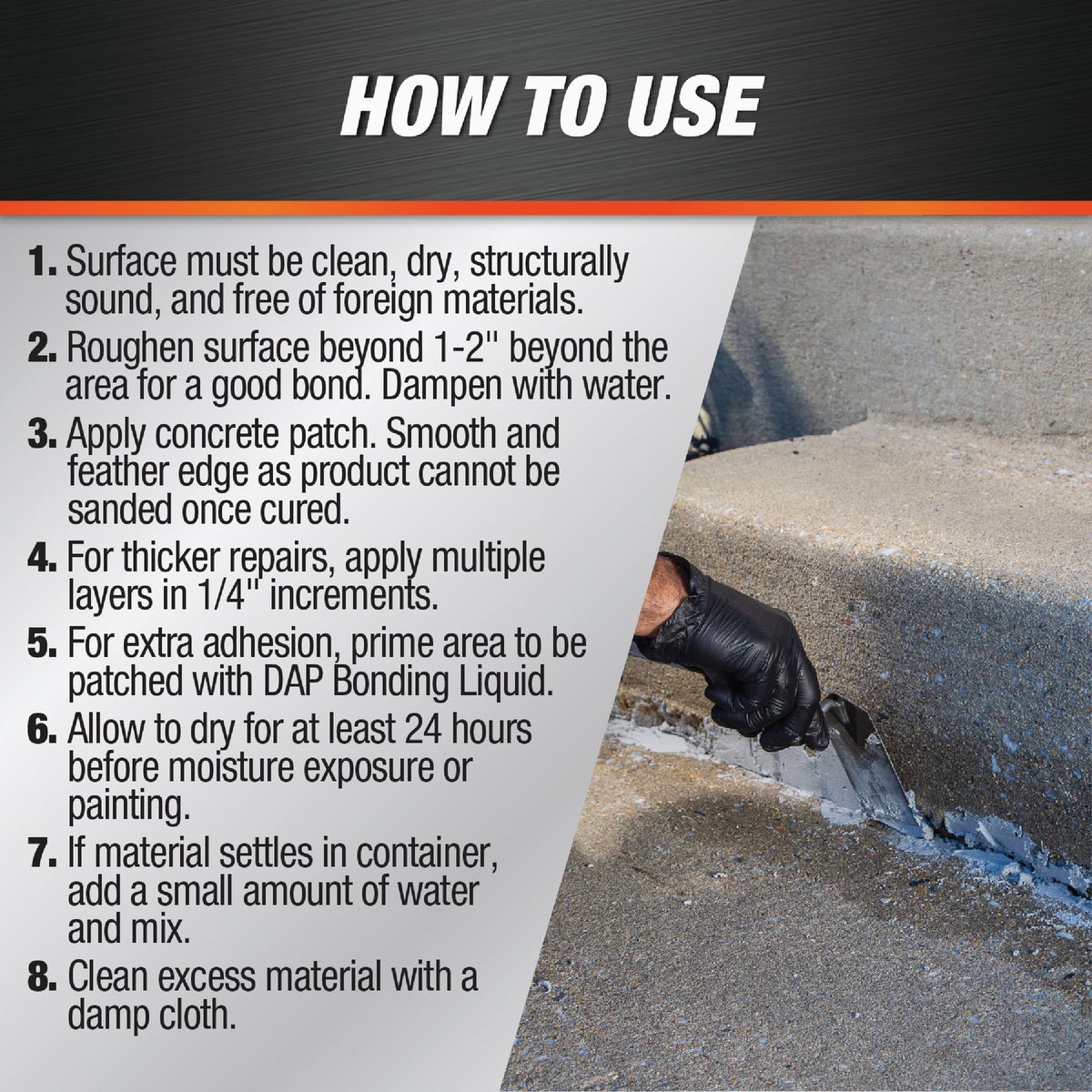 HOW TO USE

1. Surface must be clean, dry, structurally sound, and free of foreign materials.

2. Roughen surface beyond 1-2" beyond the area for a good bond. Dampen with water.

3. Apply concrete patch. Smooth and feather edge as product cannot be sanded once cured.

4. For thicker repairs, apply multiple layers in 1/4" increments.

5. For extra adhesion, prime area to be patched with DAP Bonding Liquid.

6. Allow to dry for at least 24 hours before moisture exposure or painting.

7. If material settles in container, add a small amount of water and mix.

8. Clean excess material with a damp cloth.