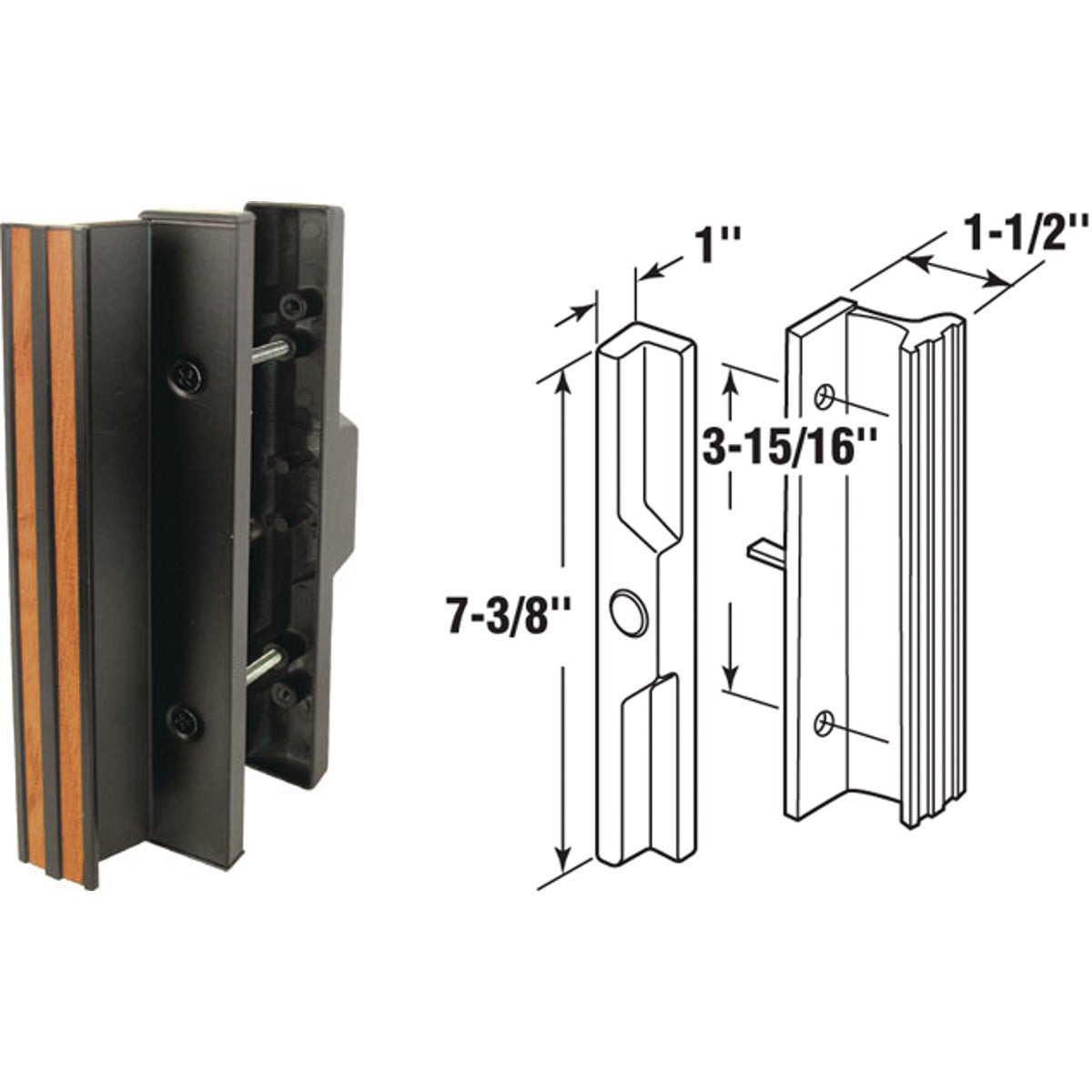 1''
1-1/2''
3-15/16''
7-3/8''